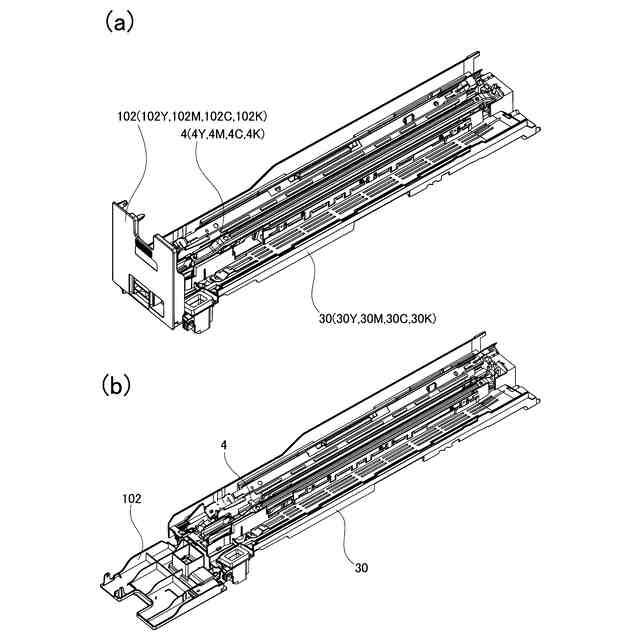 (a)

102(102Y,102M,102C,102K)

4(4Y,4M,4C,4K)

30(30Y,30M,30C,30K)

(b)

4

102

30