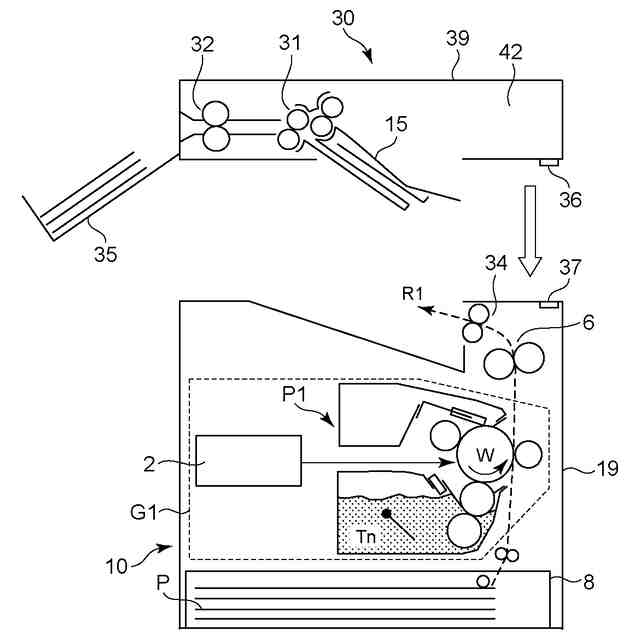 30
32
31
39
42
15
36
35
34
37
R1
6
P1
2
W
19
G1
Tn
10
P
8