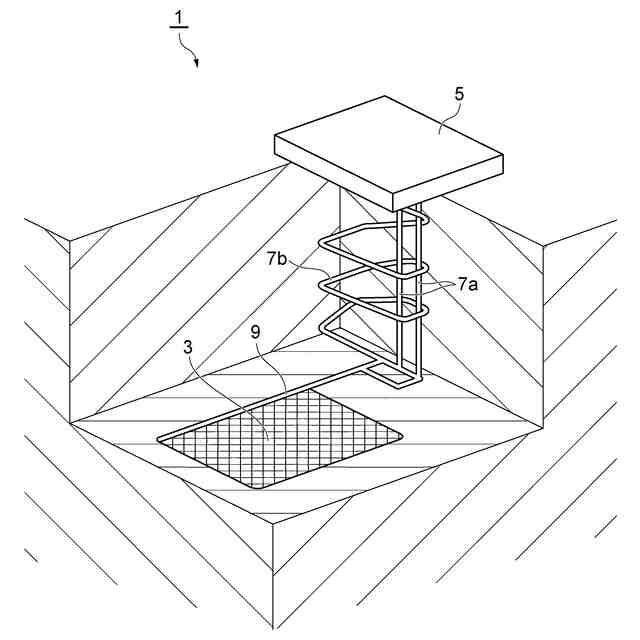 1

5

7b

7a

3

9