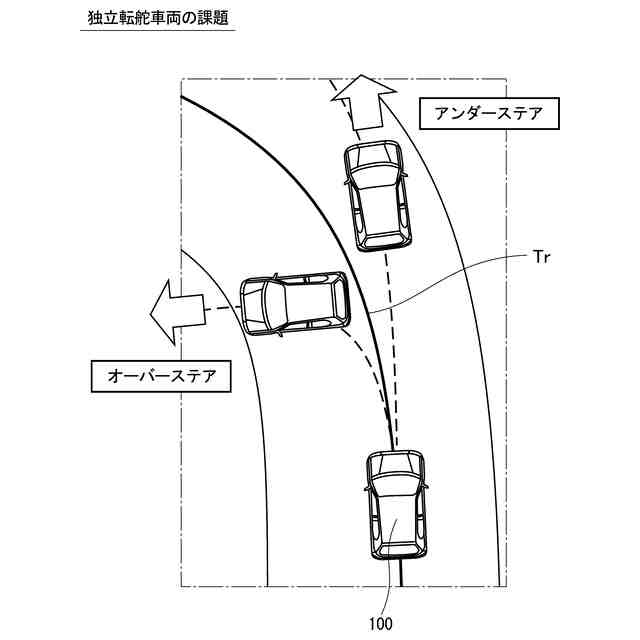 独立転舵車両の課題

アンダーステア

Tr

オーバーステア

100