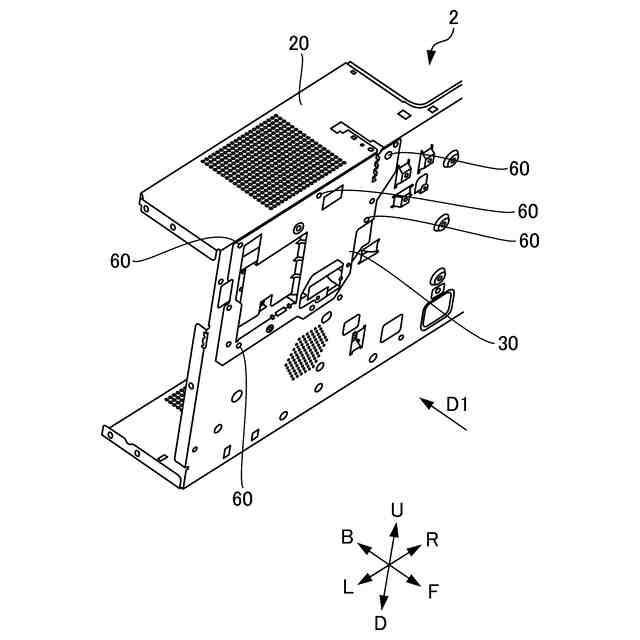 2
20
60
60
60
60
30
D1
60
U
B
R
L
F
D