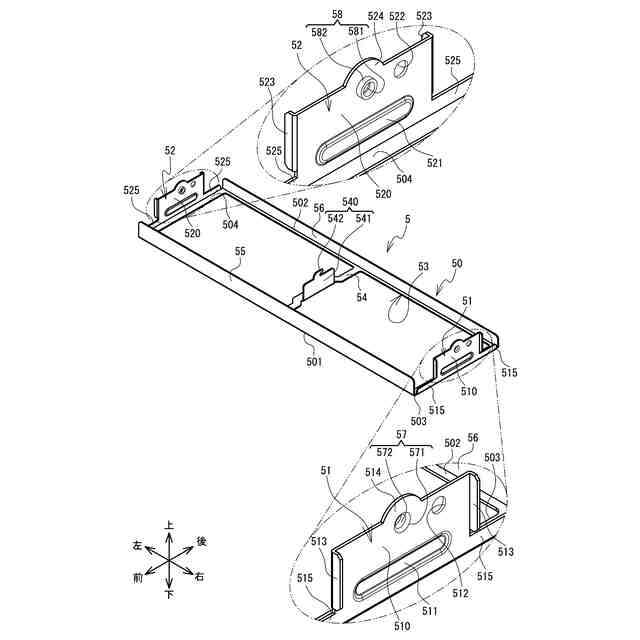 58
582 581 524 522 523
52
525
523
525
521
504
520
52
525
525
520
504
502
56
540
542 541
5
55
53
50
54
51
501
515
510
515
503
57
572 571 502 56
503
51
514
513
513
515
515
512
511
510
上
後
左
右
前
下