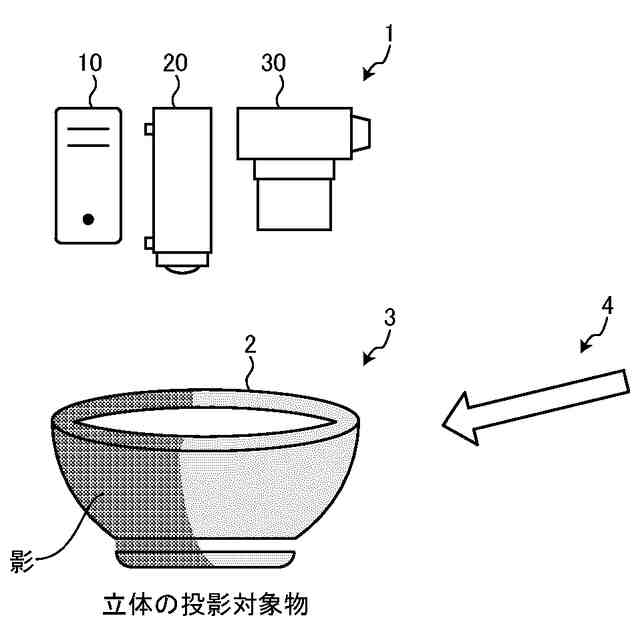 1
10
20
30
3
4
2
影
立体の投影対象物