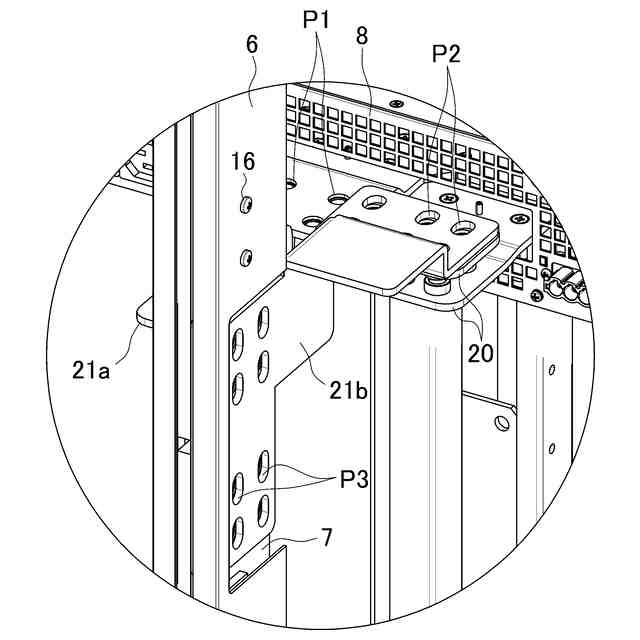 P1
6
8
P2
16
21a
20
21b
P3
7