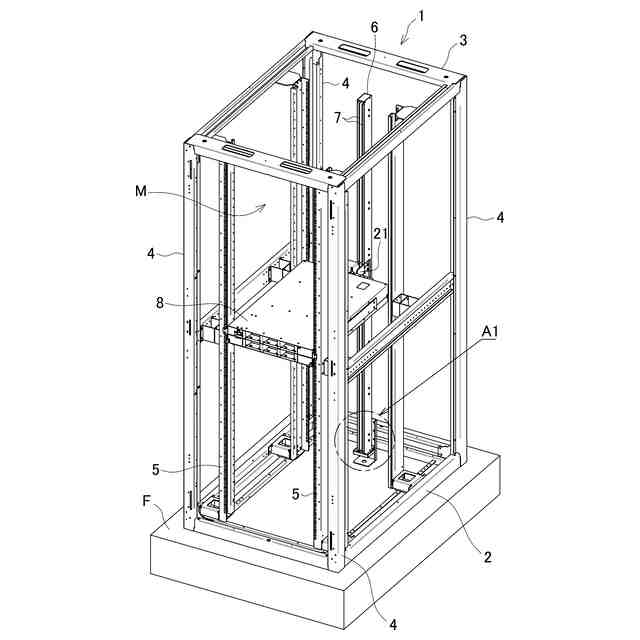 1
6
3
4
7
M
4
21
4
8
A1
5
5
F
2
4