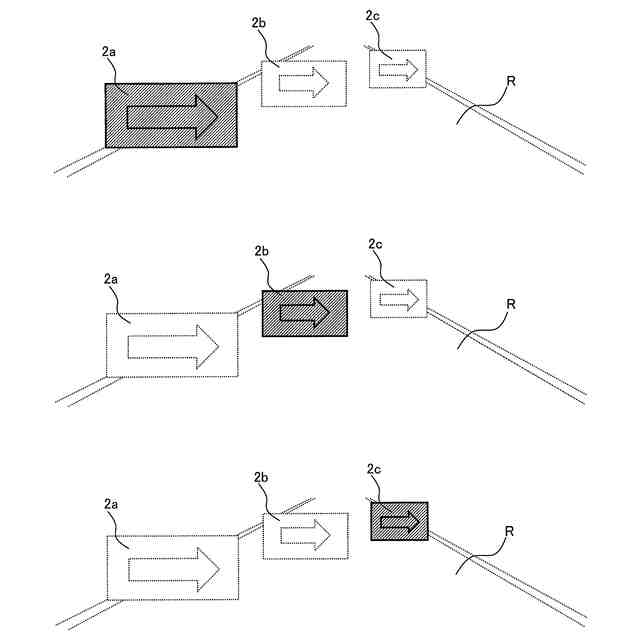 2a
2b
2c
R

2a
2b
2c
R

2a
2b
2c
R