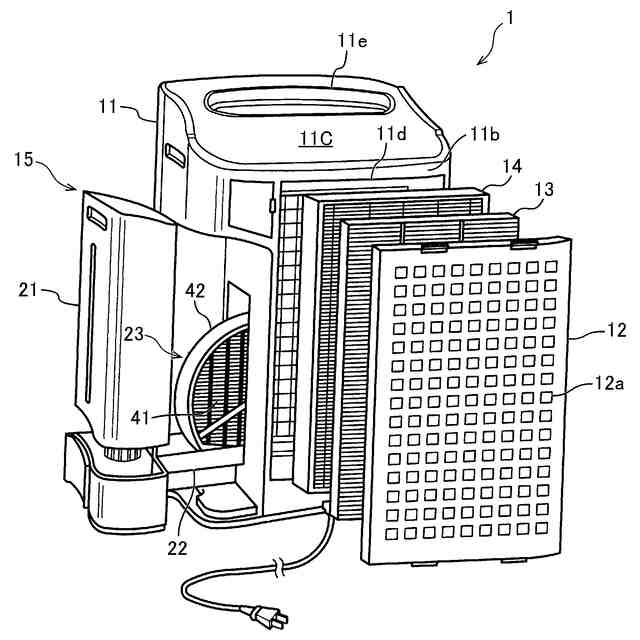 1
11e
11
11C
11d
11b
15
14
13
21
42
23
12
12a
41
22