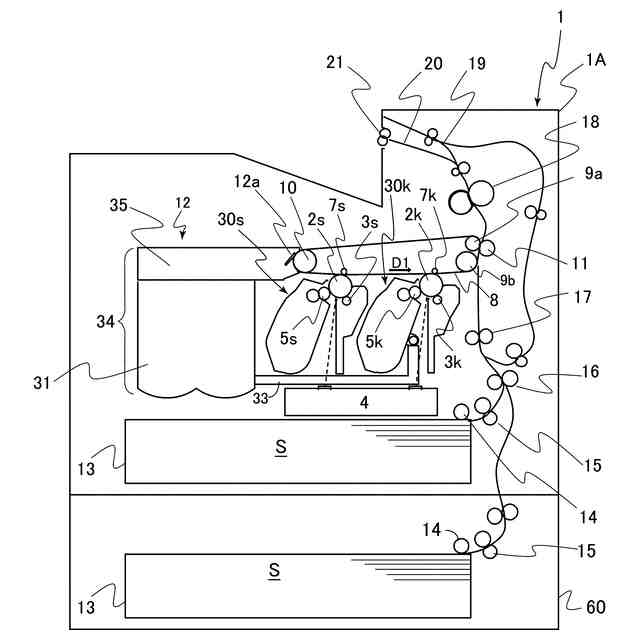 1
1A
21
20
19
18
9a
12a
10
30k
7k
35
12
30s
2s
7s
3s
2k
D1
11
9b
8
17
34
5s
5k
3k
31
33
4
16
S
13
15
14
14
15
S
13
60