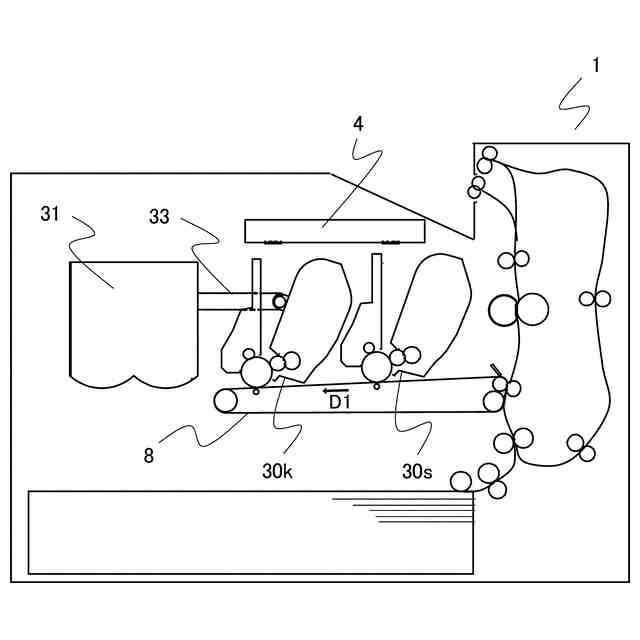 1

4

31

33

D1

8

30k

30s