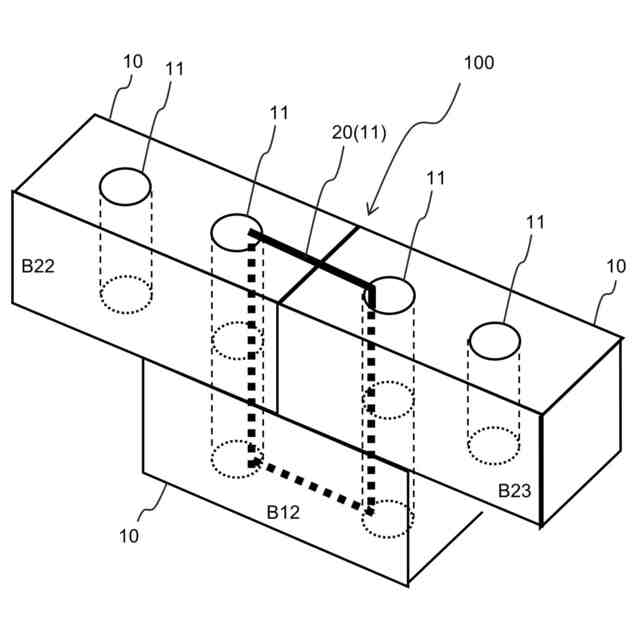 10
11
100
11
20(11)
11
11
B22
10
B23
B12
10