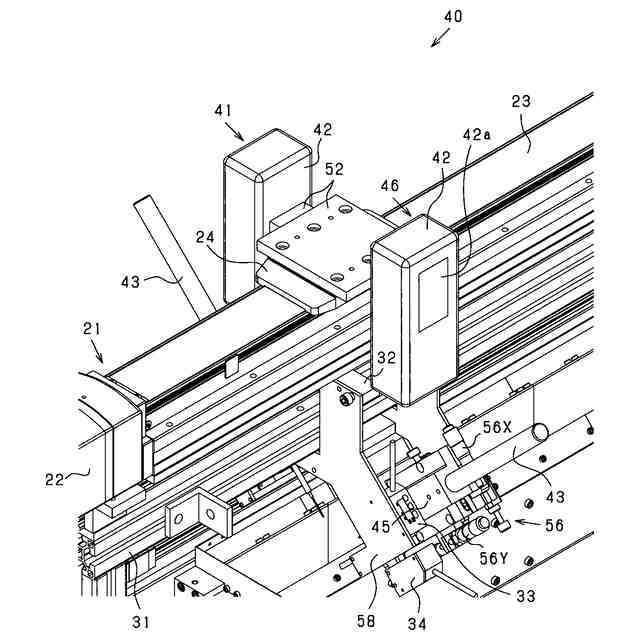 40
41
42
23
42a
52
42
46
24
43
21
32
56X
22
43
45
56
56Y
33
31
58
34