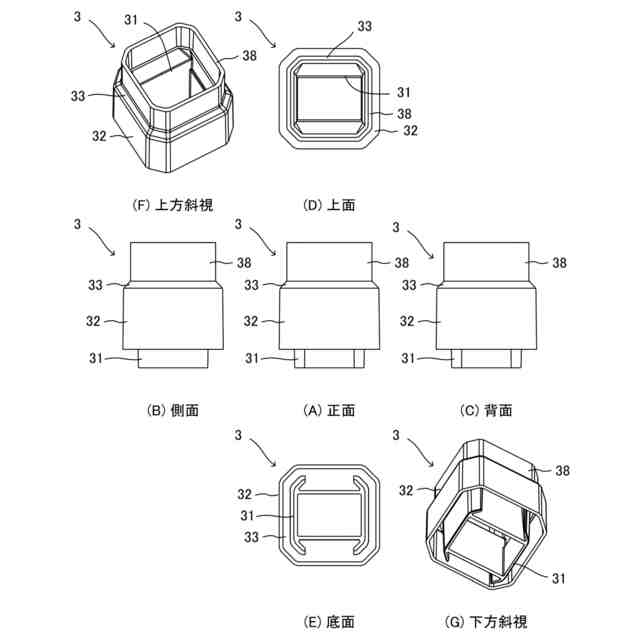 3
31
38
33
32
(F) 上方斜視

3
33
31
38
32
(D) 上面

3
38
33
32
31
(B) 側面

3
38
33
32
31
(A) 正面

3
38
33
32
31
(C) 背面

3
32
31
33
(E) 底面

3
38
32
31
(G) 下方斜視