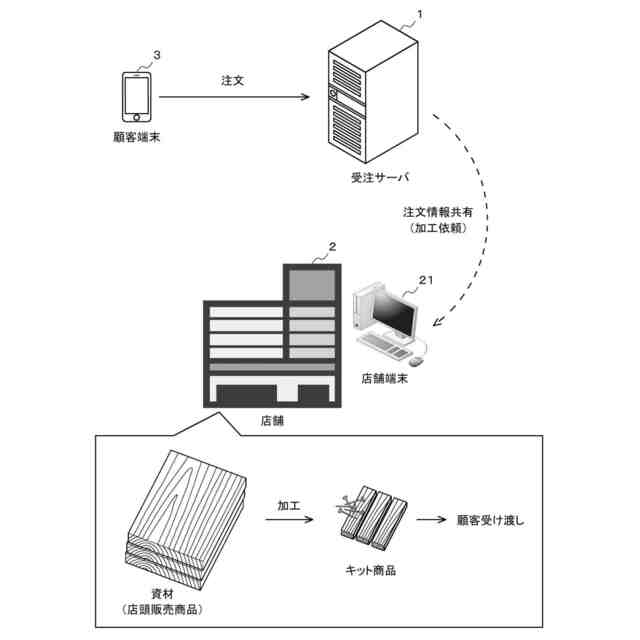 1

3

注文

顧客端末

受注サーバ

注文情報共有
(加工依頼)

2

21

店舗端末

店舗

加工

顧客受け渡し

キット商品

資材
(店頭販売商品)