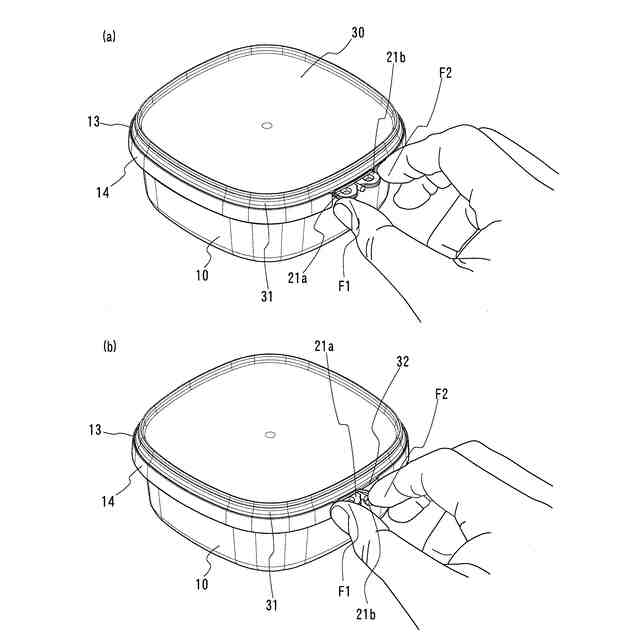 (a)

30

21b

F2

13

14

10

31

21a

F1

(b)

21a

32

F2

13

14

10

31

F1

21b