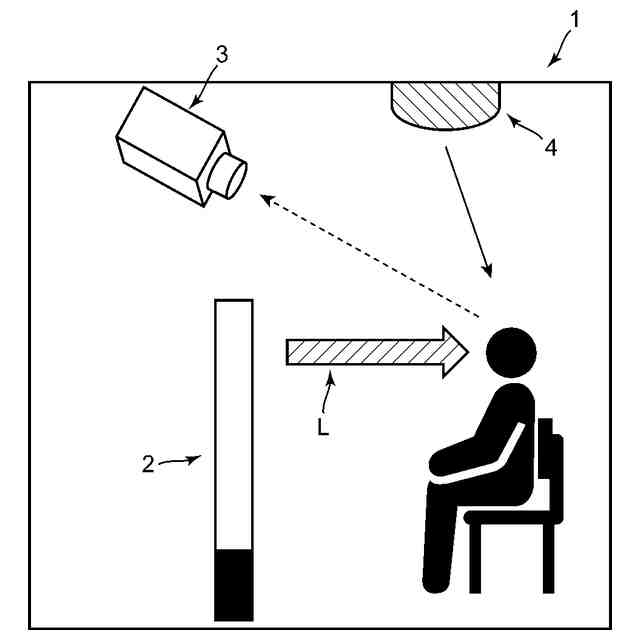 1
3
4
L
2