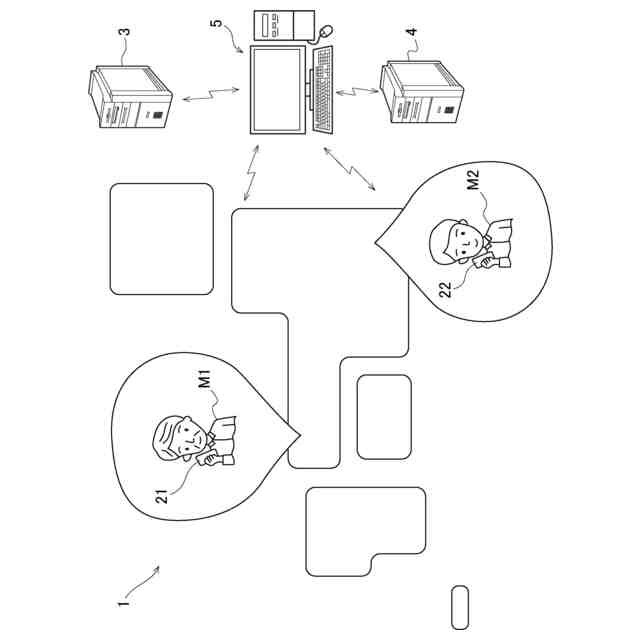 3
5
4
M2
22
M1
21
1