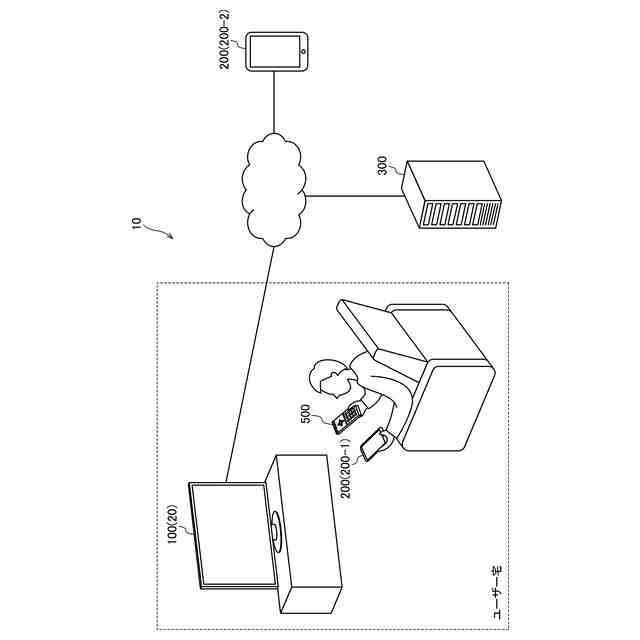 10

200(200-2)

300

500

200(200-1)

100(20)

ユーザー宅