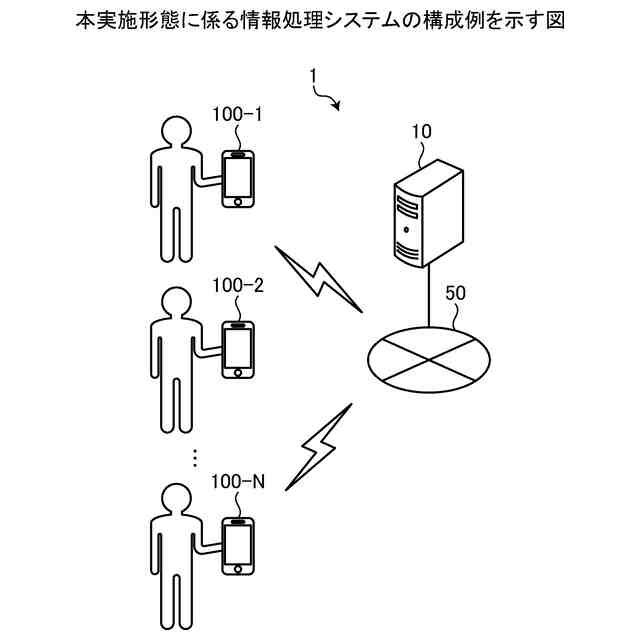 本実施形態に係る情報処理システムの構成例を示す図

1

100-1

10

100-2

50

⋮

100-N