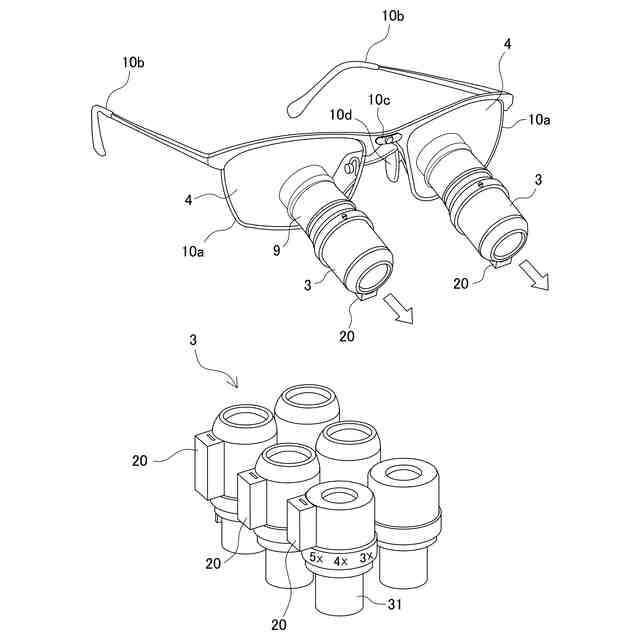 10b
10b
4
10c
10d
10a
4
3
10a
9
3
20
20
3
20
20
5x 4x 3x
31
20