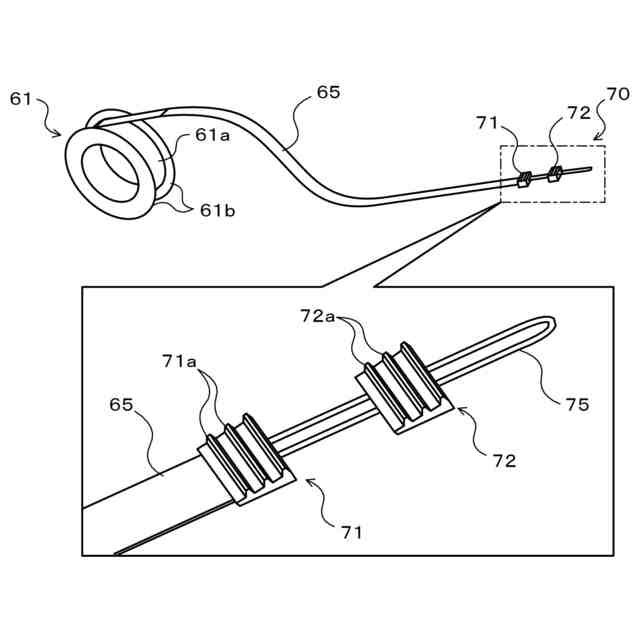 61
65
70
71
72
61a
61b
72a
71a
65
75
72
71