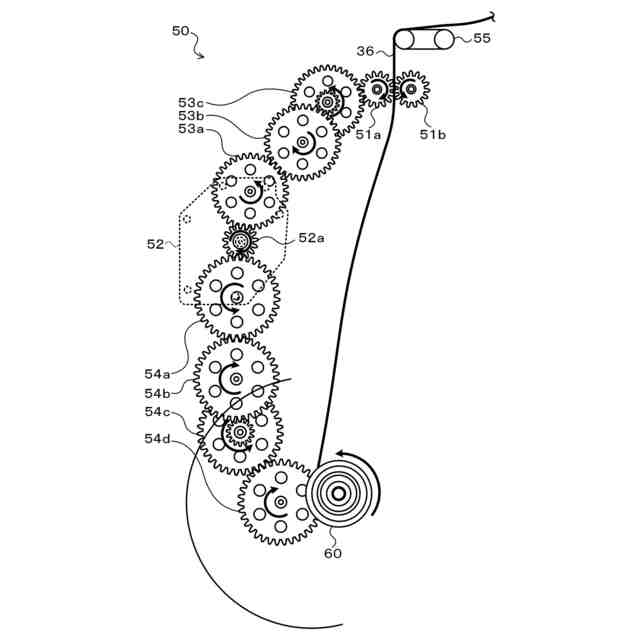 50
36
55
53c
53b
53a
51a
51b
52
52a
54a
54b
54c
54d
60