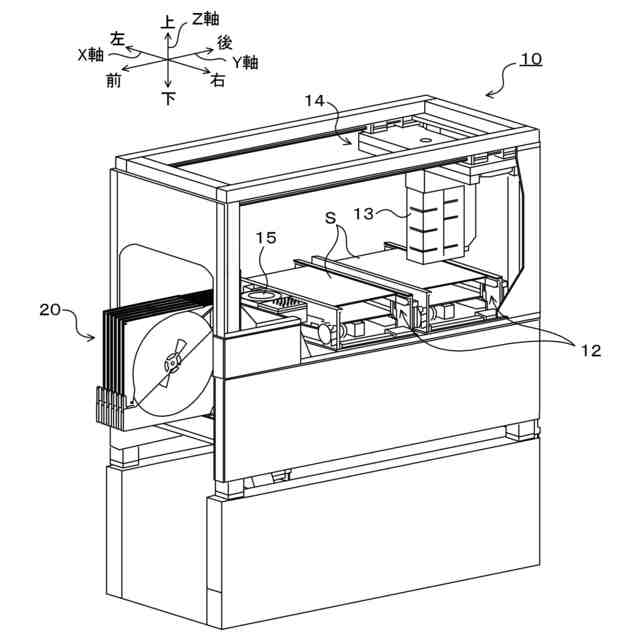 上
Z軸
左
後
X軸
Y軸
前
右
下
10
14
13
S
15
20
12