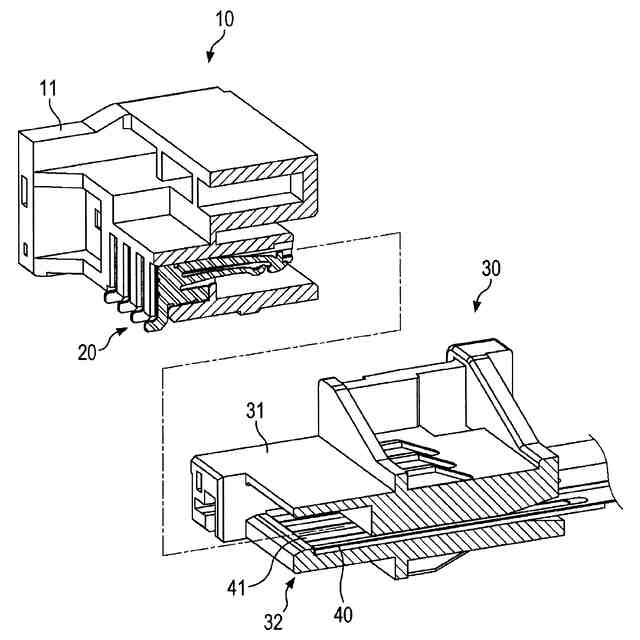 10
11
20
30
31
41
32
40