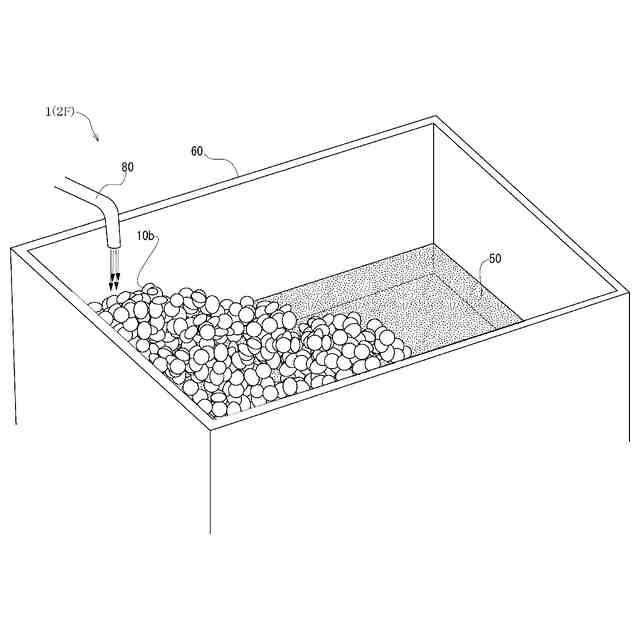 1(2F)

60

80

10b

50