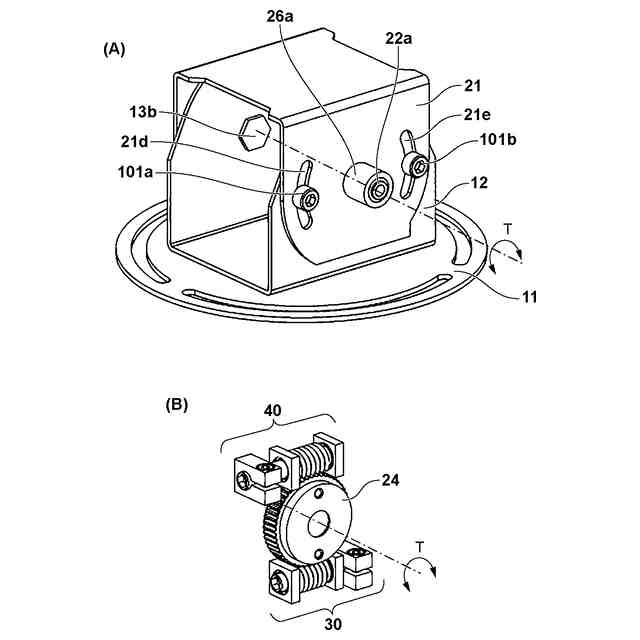 (A)

26a

22a

21

13b

21e

21d

101b

101a

12

T

11

(B)

40

24

T

30