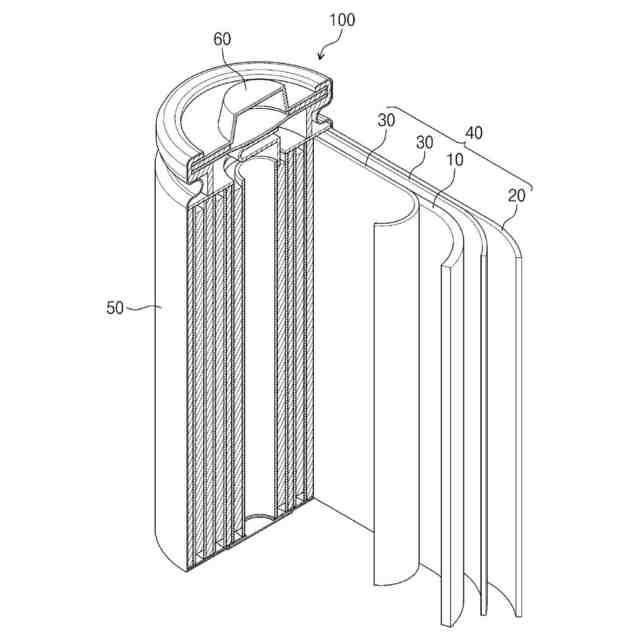 100
60
30
30
40
10
20
50