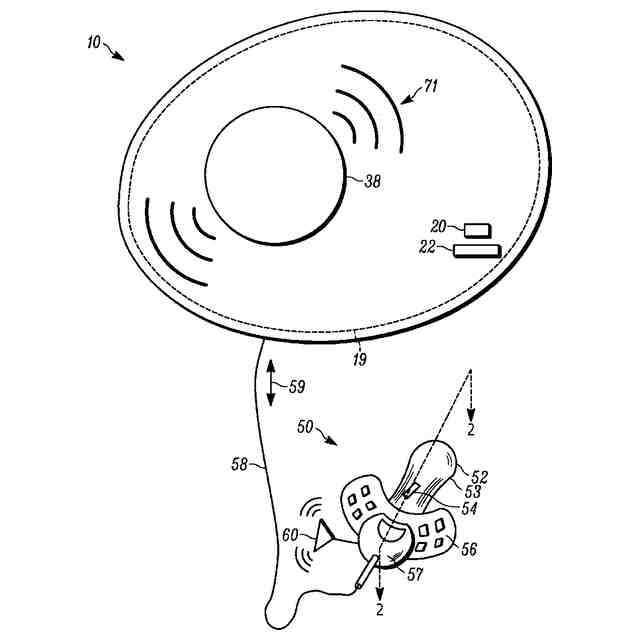 10
71
38
20
22
19
59
2
50
58
52
53
54
60
56
57
2