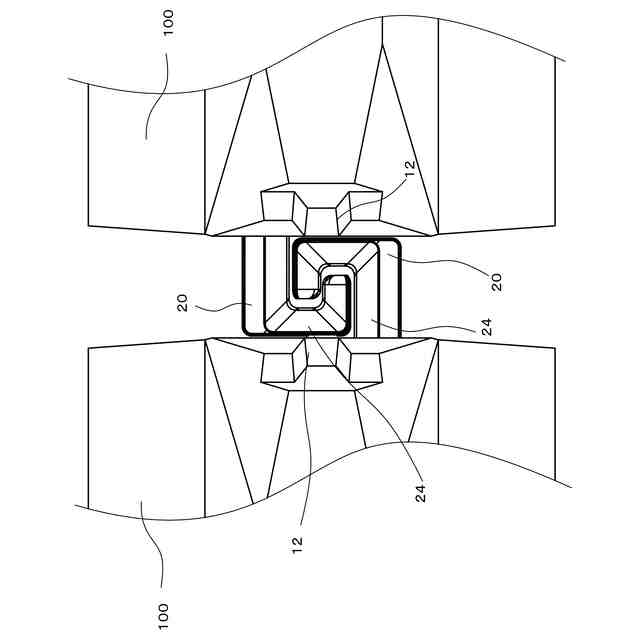 100
12
20
20
24
24
12
100