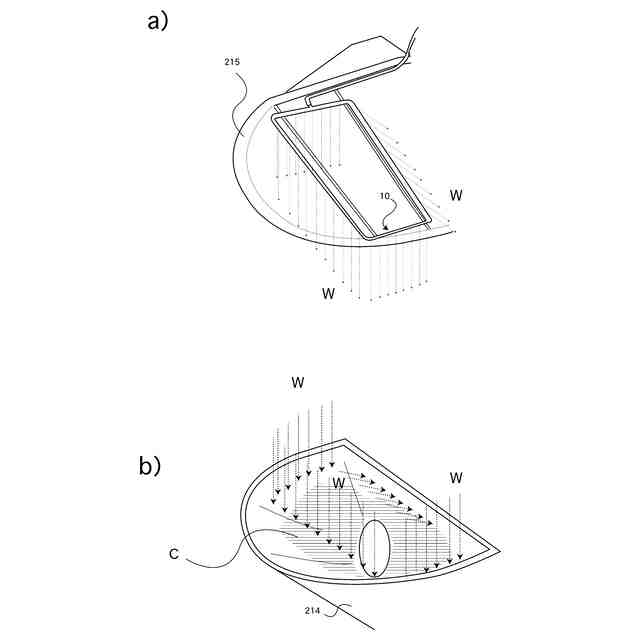 a)

215

10

W

W

W

b)

W

W

C

214