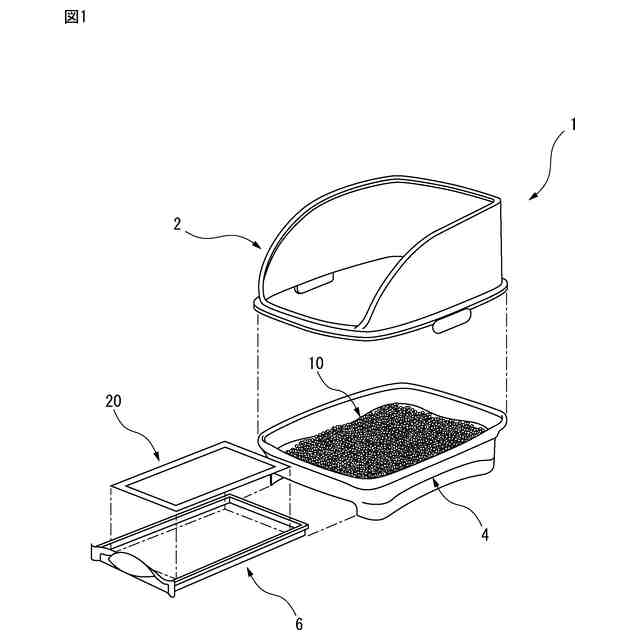 図1

1

2

10

20

4

6