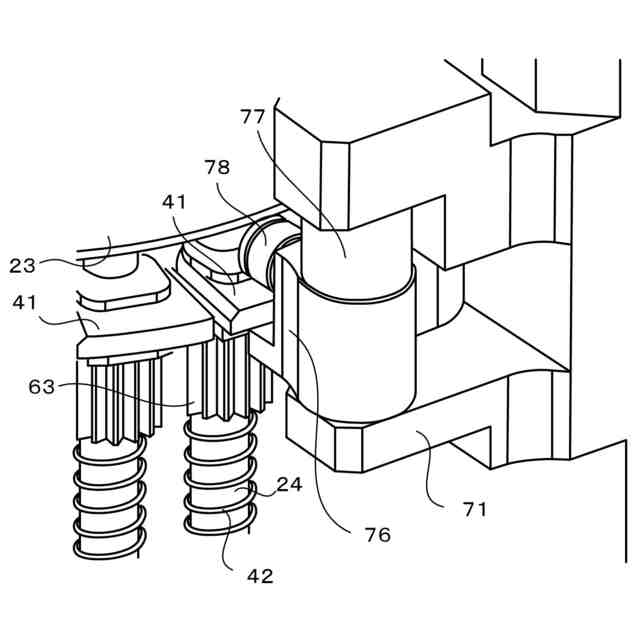 77
78
41
23
41
63
24
71
76
42