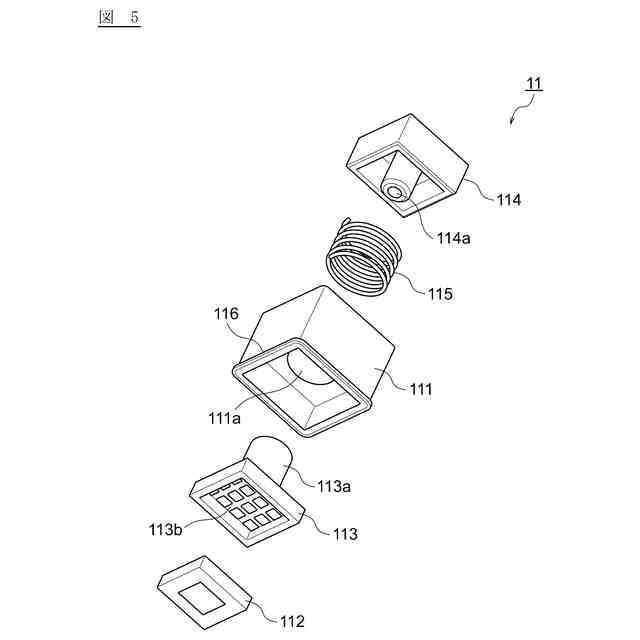 図 5

11

114

114a

115

116

111

111a

113a

113b

113

112