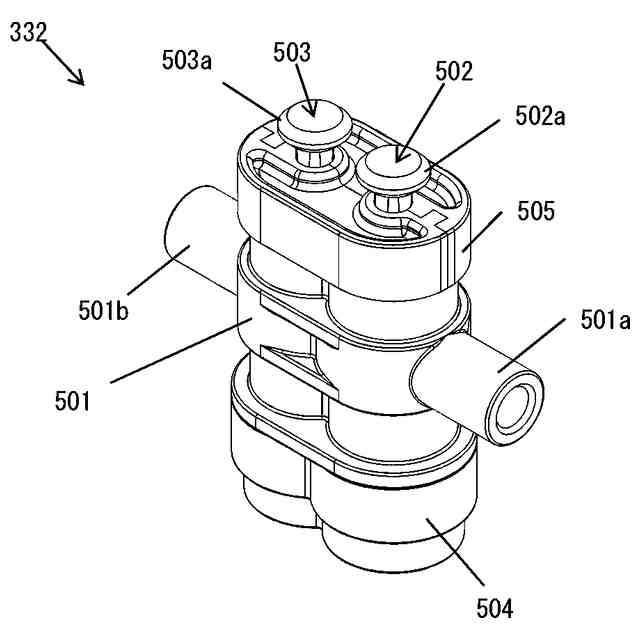 332
503a
503
502
502a
505
501b
501a
501
504