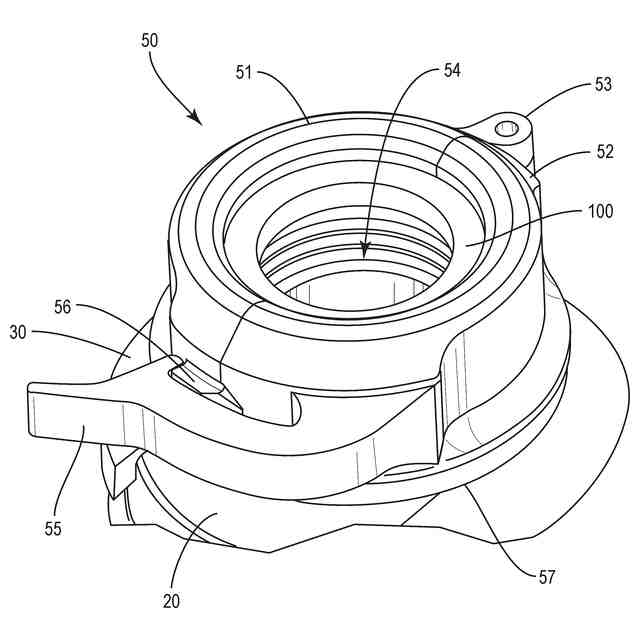 50
51
54
53
52
100
56
30
55
20
57