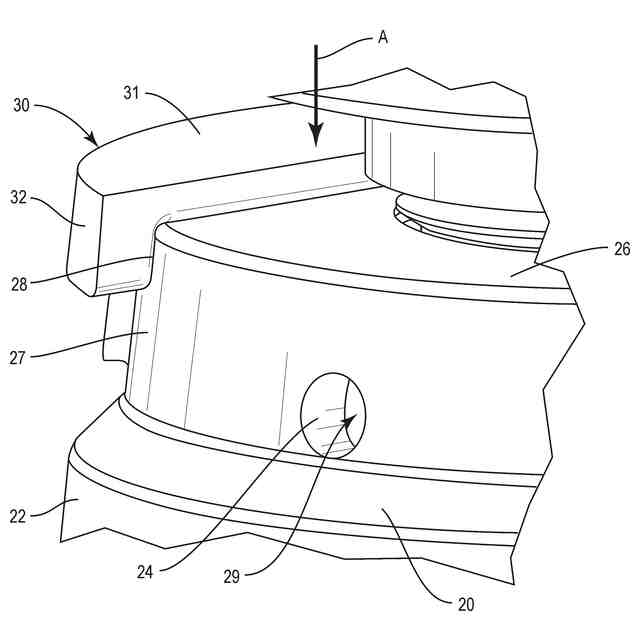 A
30
31
32
26
28
27
22
24
29
20