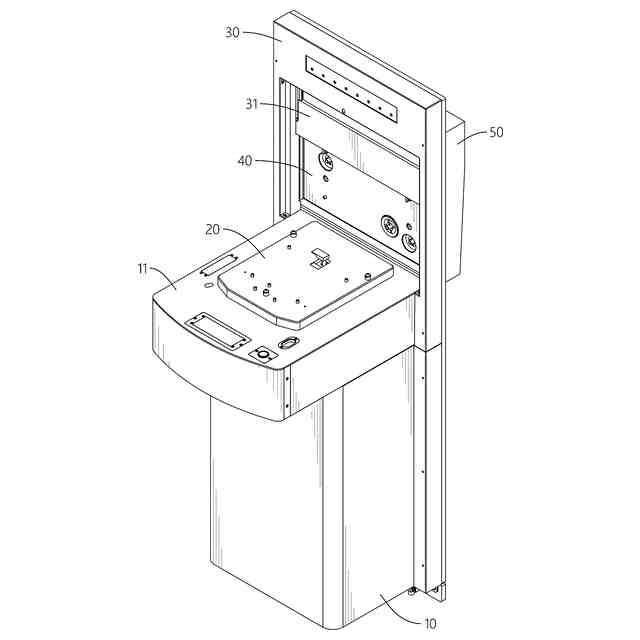 30

31

50

40

20

11

10