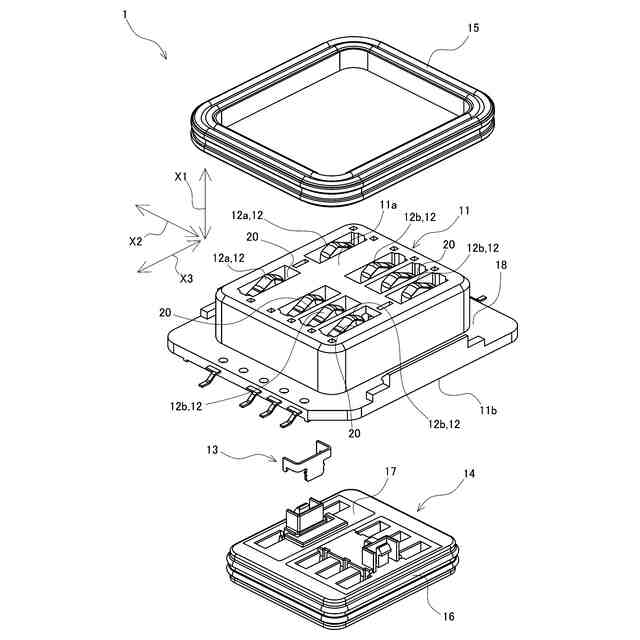 1
15
X1
X2
X3
12a,12
11a
12b,12
11
20
20
12b,12
12a,12
18
20
12b,12
11b
20
12b,12
13
17
14
16