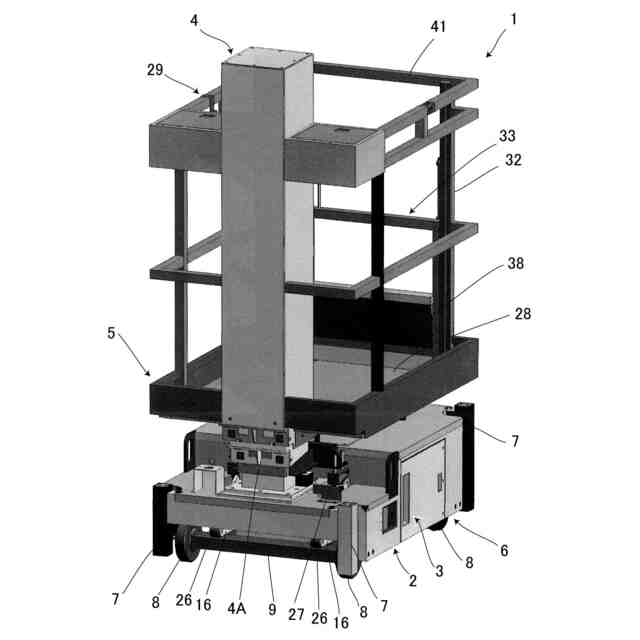 4
41
1
29
33
32
38
28
5
7
6
8
3
2
7
8
26
16
4A
9
27
26
16
8
7