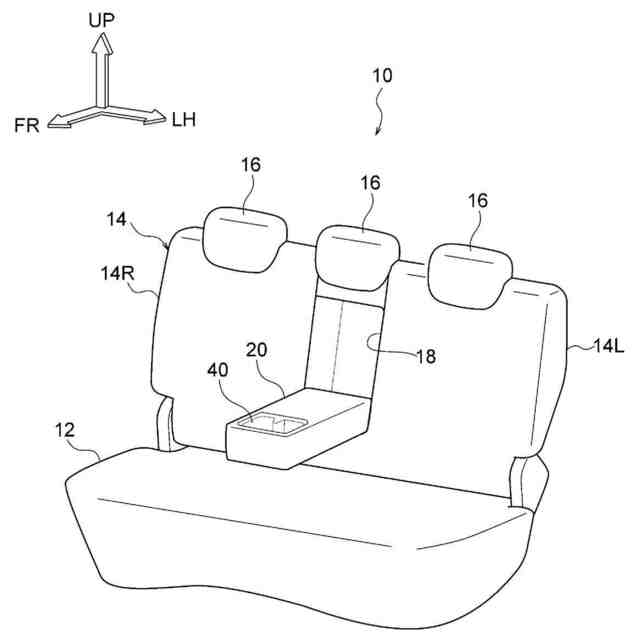 UP
FR
LH
10
16
16
16
14
14R
14L
18
20
40
12