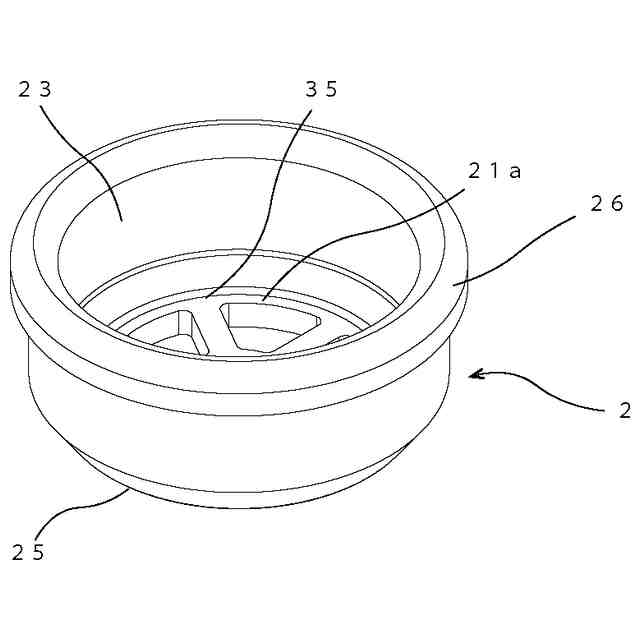 23
35
21a
26
2
25