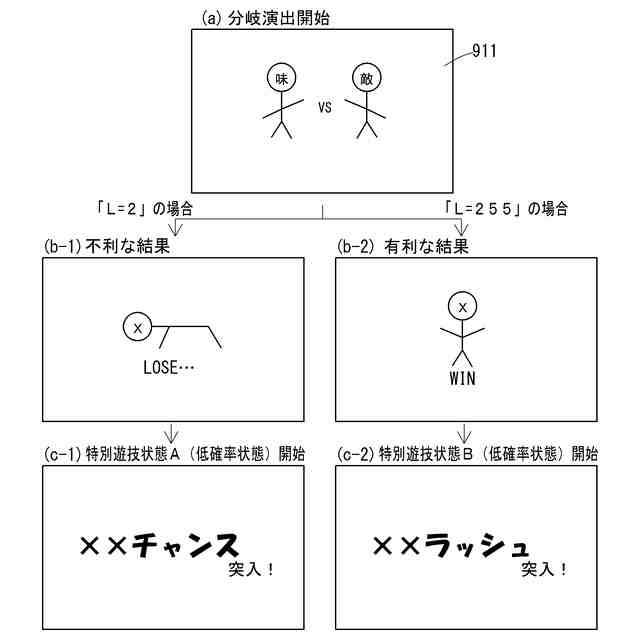 (a) 分岐演出開始

911

味

VS

敵

「L=2」の場合

「L=255」の場合

(b-1) 不利な結果

X

LOSE…

(b-2) 有利な結果

X

WIN

(c-1) 特別遊技状態A（低確率状態）開始

××チャンス
突入！

(c-2) 特別遊技状態B（低確率状態）開始

××ラッシュ
突入！