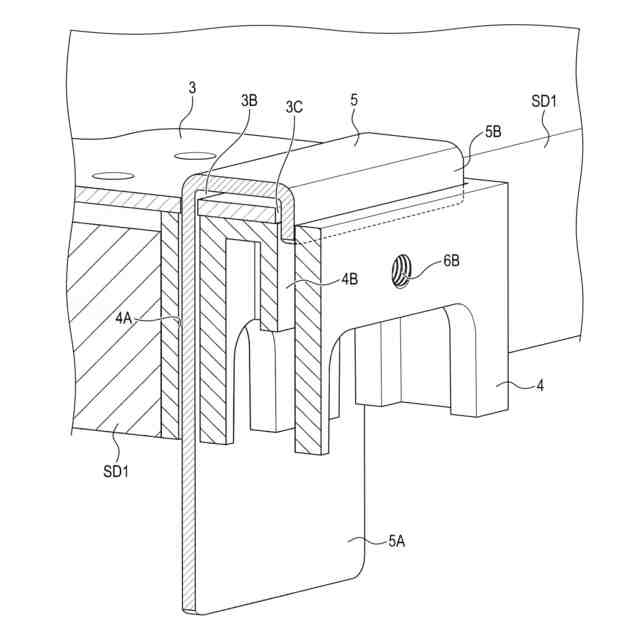 3
3B
3C
5
SD1
5B
6B
4B
4A
4
SD1
5A