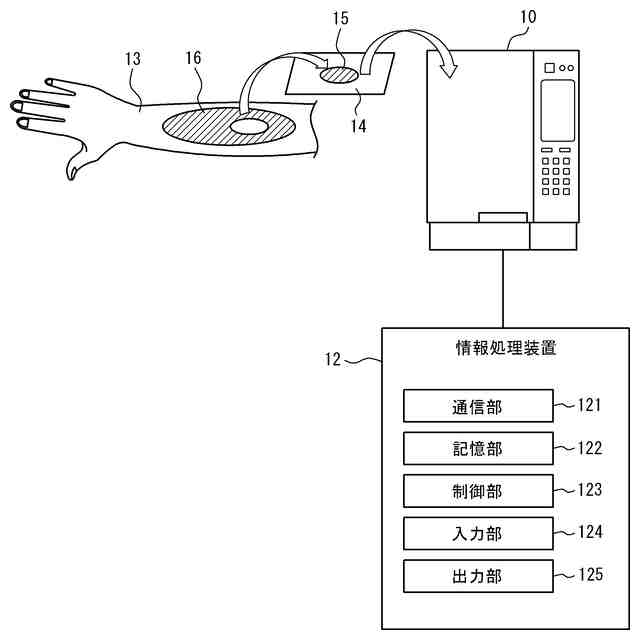 13
16
15
14
10
12
情報処理装置
通信部
121
記憶部
122
制御部
123
入力部
124
出力部
125