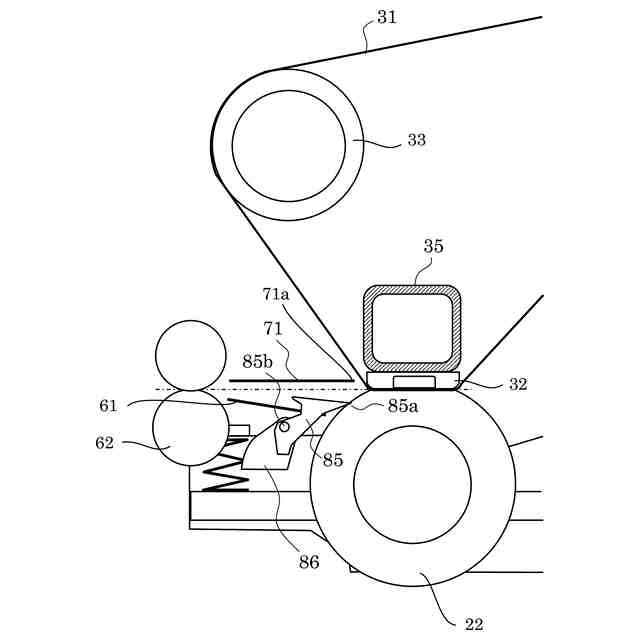 31
33
35
71a
71
85b
32
61
85a
62
85
86
22