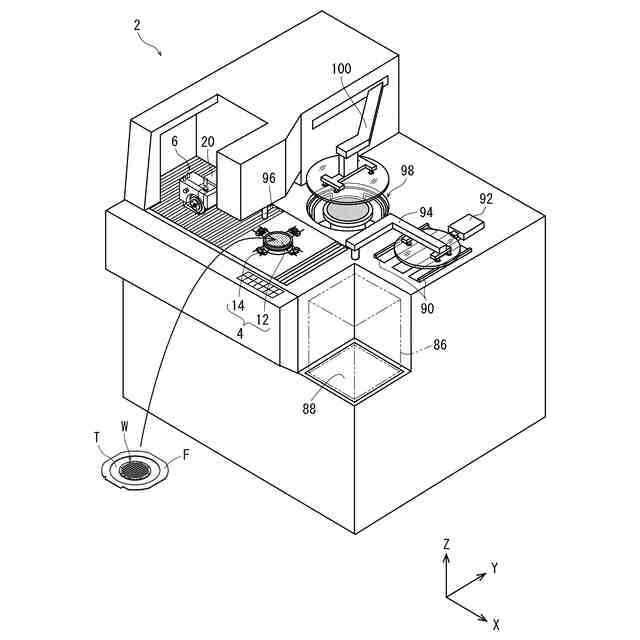 2

100

6

20

96

98

94

92

14

12

4

90

86

88

T

W

F

Z

Y

X