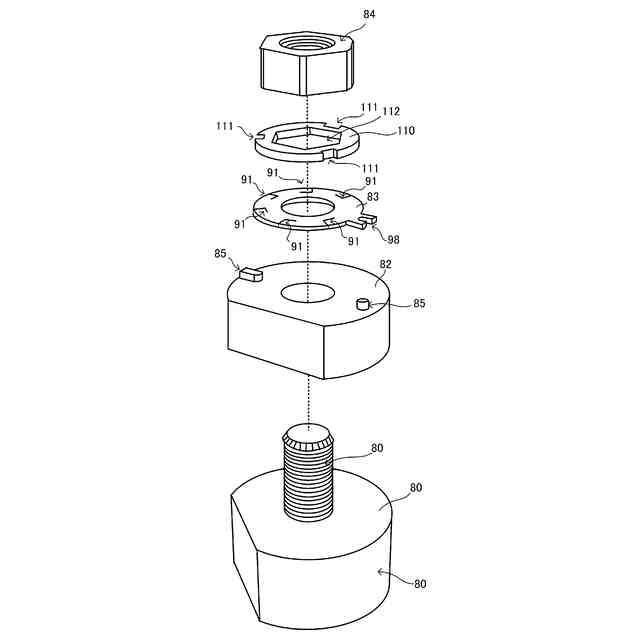 84

111
112
111
110
111

91
91
91
83
91
91
91
98

85
82
85

80
80
80